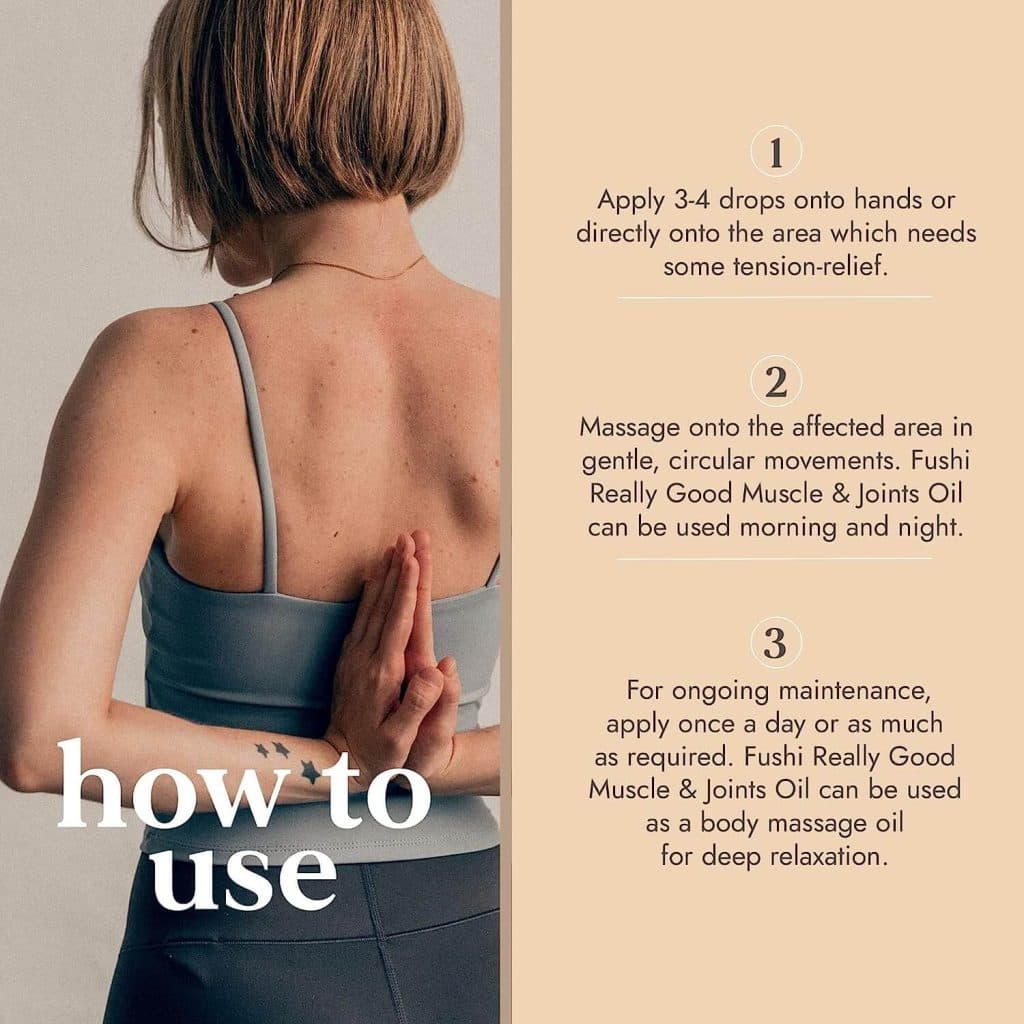 how to use

1
Apply 3-4 drops onto hands or directly onto the area which needs some tension-relief.

2
Massage onto the affected area in gentle, circular movements. Fushi Really Good Muscle & Joints Oil can be used morning and night.

3
For ongoing maintenance, apply once a day or as much as required. Fushi Really Good Muscle & Joints Oil can be used as a body massage oil for deep relaxation.